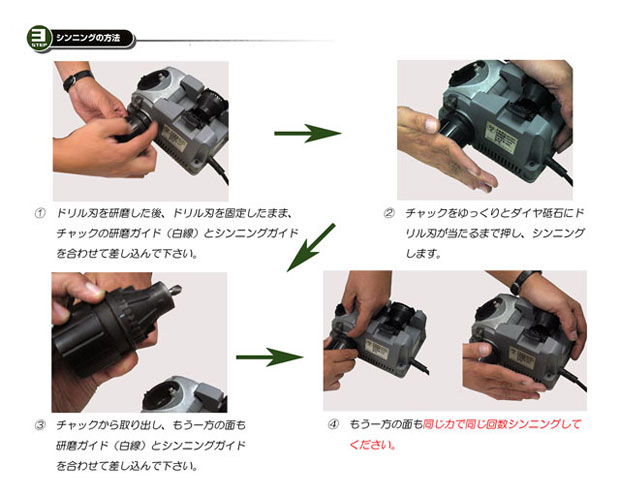 3 STEP シンニングの方法

① ドリル刃を研磨した後、ドリル刃を固定したまま、チャックの研磨ガイド（白線）とシンニングガイドを合わせて差し込んで下さい。

② チャックをゆっくりとダイヤ砥石にドリル刃が当たるまで押し、シンニングします。

③ チャックから取り出し、もう一方の面も研磨ガイド（白線）とシンニングガイドを合わせて差し込んで下さい。

④ もう一方の面も同じ力で同じ回数シンニングしてください。